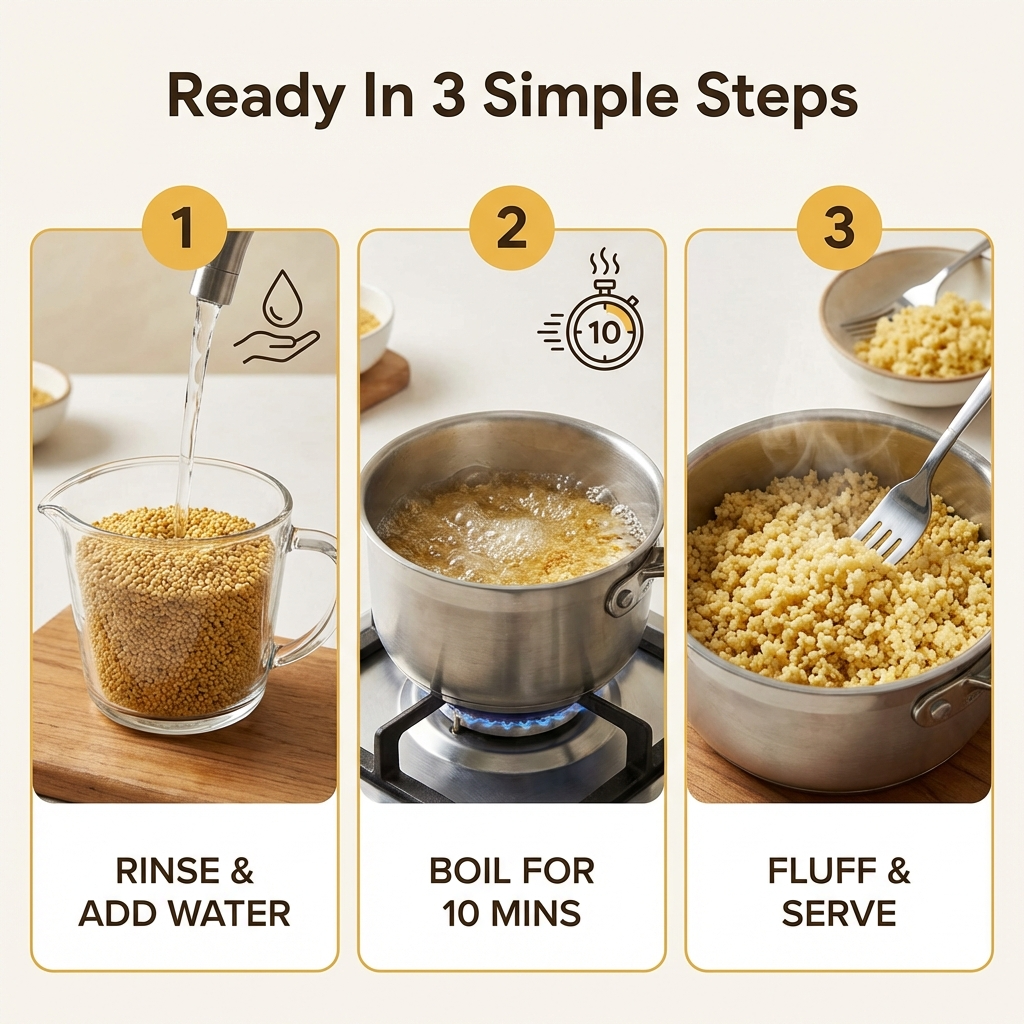 Ready In 3 Simple Steps

1

RINSE & ADD WATER

2

10

BOIL FOR 10 MINS

3

FLUFF & SERVE